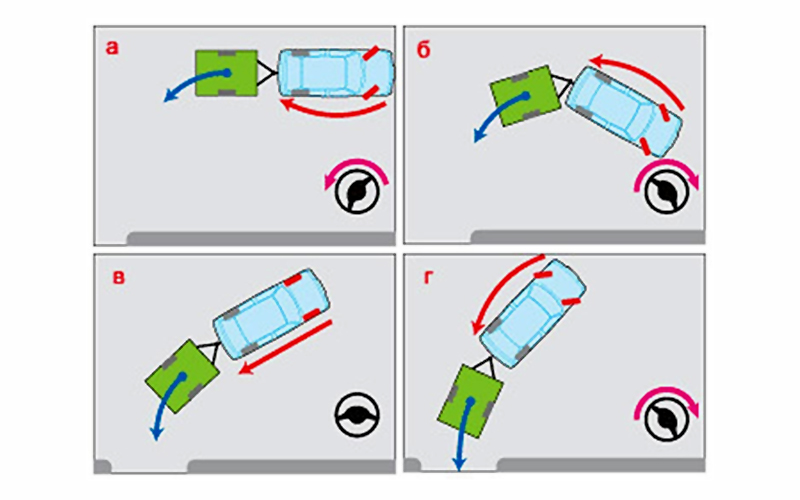 а

б

в

г